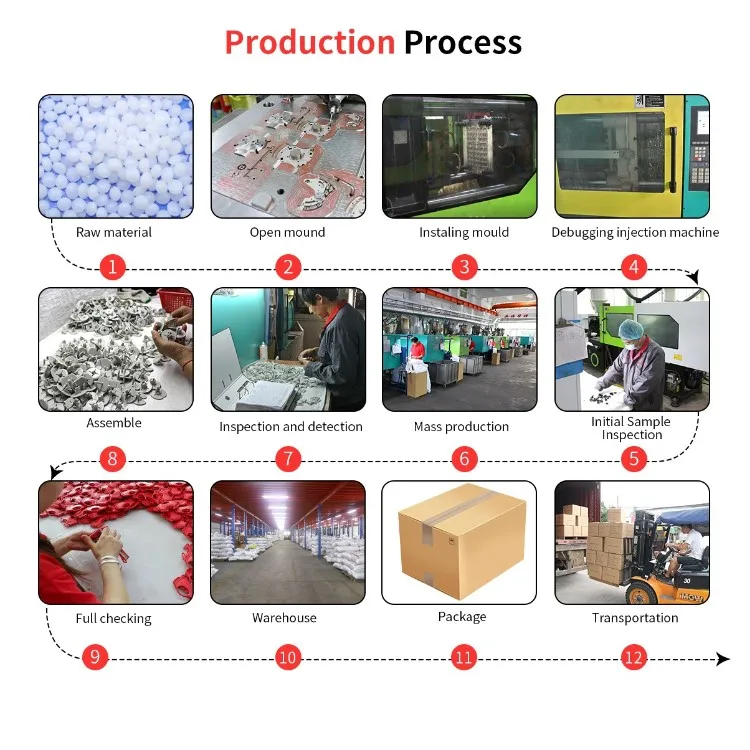 Production Process

Raw material
Open mound
Instaling mould
Debugging injection machine

1
2
3
4

Assemble
Inspection and detection
Mass production
Initial Sample Inspection

8
7
6
5

Full checking
Warehouse
Package
Transportation

9
10
11
12